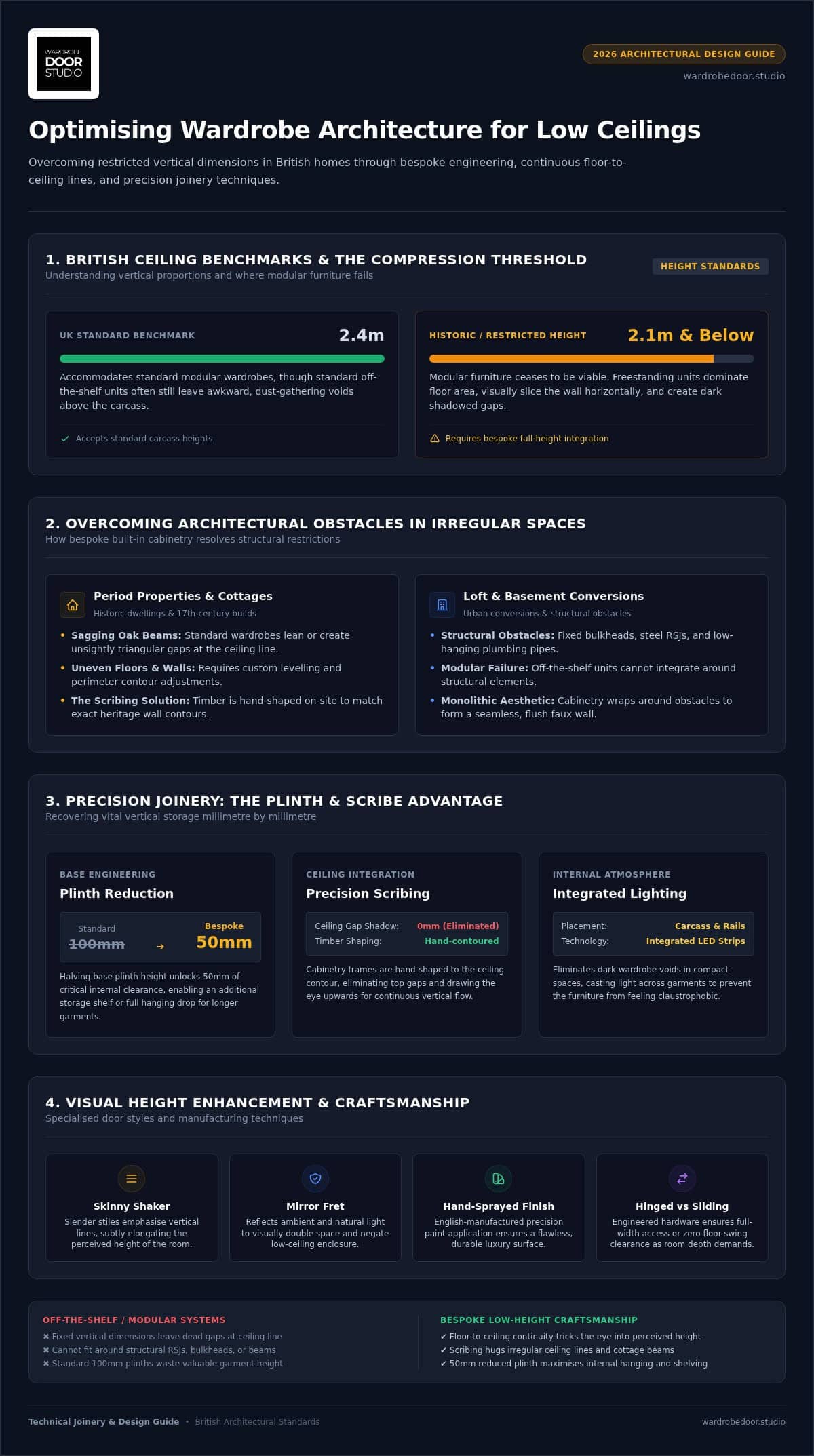 WARDROBE
DOOR
STUDIO

2026 ARCHITECTURAL DESIGN GUIDE
wardrobedoor.studio

Optimising Wardrobe Architecture for Low Ceilings

Overcoming restricted vertical dimensions in British homes through bespoke engineering, continuous floor-to-ceiling lines, and precision joinery techniques.

1. BRITISH CEILING BENCHMARKS & THE COMPRESSION THRESHOLD
Understanding vertical proportions and where modular furniture fails

HEIGHT STANDARDS

UK STANDARD BENCHMARK
2.4m

Accommodates standard modular wardrobes, though standard off-the-shelf units often still leave awkward, dust-gathering voids above the carcass.

✓ Accepts standard carcass heights

HISTORIC / RESTRICTED HEIGHT
2.1m & Below

Modular furniture ceases to be viable. Freestanding units dominate floor area, visually slice the wall horizontally, and create dark shadowed gaps.

Requires bespoke full-height integration

2. OVERCOMING ARCHITECTURAL OBSTACLES IN IRREGULAR SPACES
How bespoke built-in cabinetry resolves structural restrictions

Period Properties & Cottages
Historic dwellings & 17th-century builds

• Sagging Oak Beams: Standard wardrobes lean or create unsightly triangular gaps at the ceiling line.
• Uneven Floors & Walls: Requires custom levelling and perimeter contour adjustments.
• The Scribing Solution: Timber is hand-shaped on-site to match exact heritage wall contours.

Loft & Basement Conversions
Urban conversions & structural obstacles

• Structural Obstacles: Fixed bulkheads, steel RSJs, and low-hanging plumbing pipes.
• Modular Failure: Off-the-shelf units cannot integrate around structural elements.
• Monolithic Aesthetic: Cabinetry wraps around obstacles to form a seamless, flush faux wall.

3. PRECISION JOINERY: THE PLINTH & SCRIBE ADVANTAGE
Recovering vital vertical storage millimetre by millimetre

BASE ENGINEERING
Plinth Reduction

Standard
100mm
→
Bespoke
50mm

Halving base plinth height unlocks 50mm of critical internal clearance, enabling an additional storage shelf or full hanging drop for longer garments.

CEILING INTEGRATION
Precision Scribing

Ceiling Gap Shadow: 0mm (Eliminated)
Timber Shaping: Hand-contoured

Cabinetry frames are hand-shaped to the ceiling contour, eliminating top gaps and drawing the eye upwards for continuous vertical flow.

INTERNAL ATMOSPHERE
Integrated Lighting

Placement: Carcass & Rails
Technology: Integrated LED Strips

Eliminates dark wardrobe voids in compact spaces, casting light across garments to prevent the furniture from feeling claustrophobic.

4. VISUAL HEIGHT ENHANCEMENT & CRAFTSMANSHIP
Specialised door styles and manufacturing techniques

Skinny Shaker
Slender stiles emphasise vertical lines, subtly elongating the perceived height of the room.

Mirror Fret
Reflects ambient and natural light to visually double space and negate low-ceiling enclosure.

Hand-Sprayed Finish
English-manufactured precision paint application ensures a flawless, durable luxury surface.

Hinged vs Sliding
Engineered hardware ensures full-width access or zero floor-swing clearance as room depth demands.

OFF-THE-SHELF / MODULAR SYSTEMS
✖ Fixed vertical dimensions leave dead gaps at ceiling line
✖ Cannot fit around structural RSJs, bulkheads, or beams
✖ Standard 100mm plinths waste valuable garment height

BESPOKE LOW-HEIGHT CRAFTSMANSHIP
✔ Floor-to-ceiling continuity tricks the eye into perceived height
✔ Scribing hugs irregular ceiling lines and cottage beams
✔ 50mm reduced plinth maximises internal hanging and shelving

Technical Joinery & Design Guide • British Architectural Standards
wardrobedoor.studio